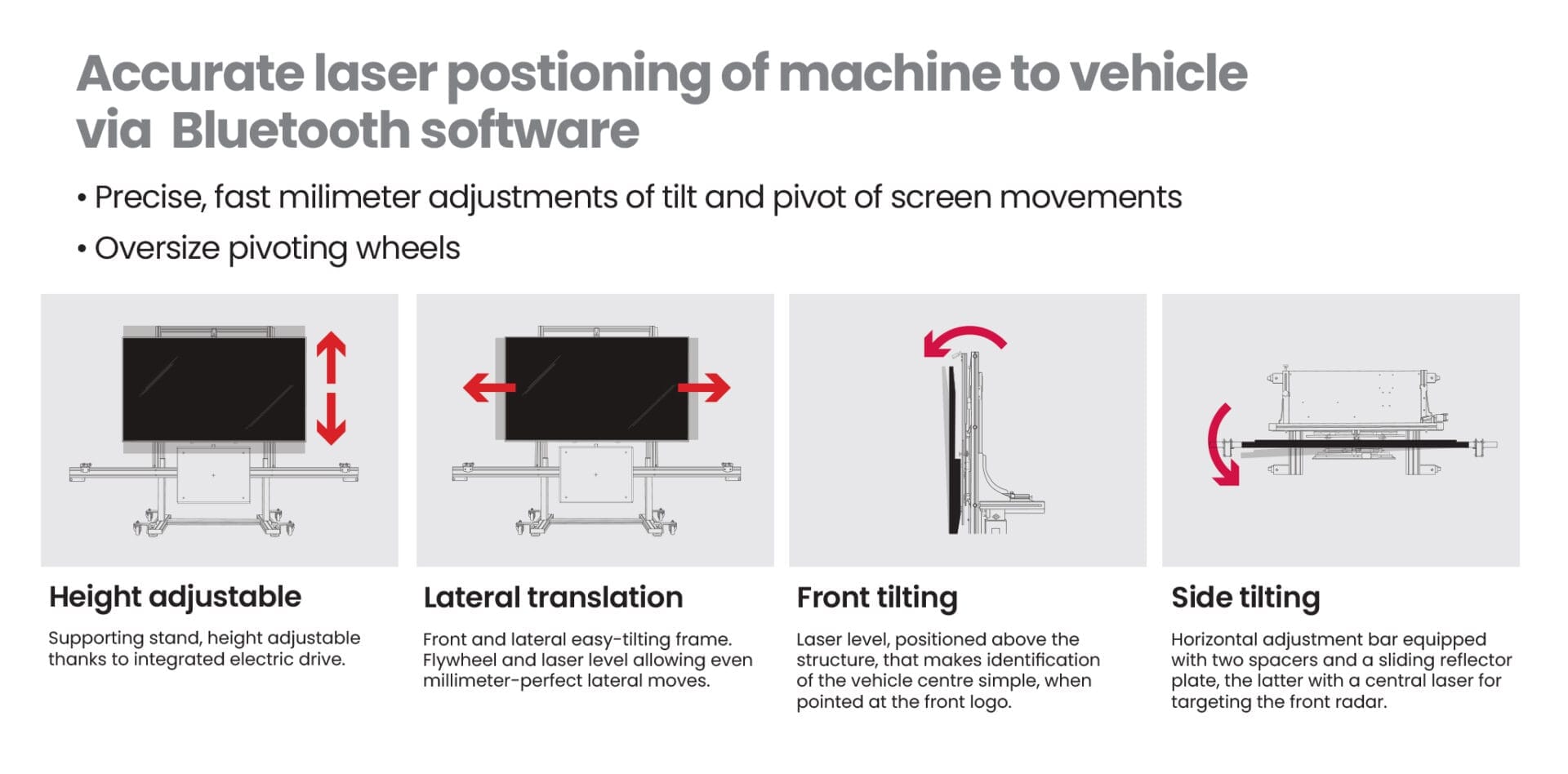 Accurate laser postioning of machine to vehicle via Bluetooth software

• Precise, fast milimeter adjustments of tilt and pivot of screen movements

• Oversize pivoting wheels

Height adjustable

Supporting stand, height adjustable thanks to integrated electric drive.

Lateral translation

Front and lateral easy-tilting frame. Flywheel and laser level allowing even millimeter-perfect lateral moves.

Front tilting

Laser level, positioned above the structure, that makes identification of the vehicle centre simple, when pointed at the front logo.

Side tilting

Horizontal adjustment bar equipped with two spacers and a sliding reflector plate, the latter with a central laser for targeting the front radar.